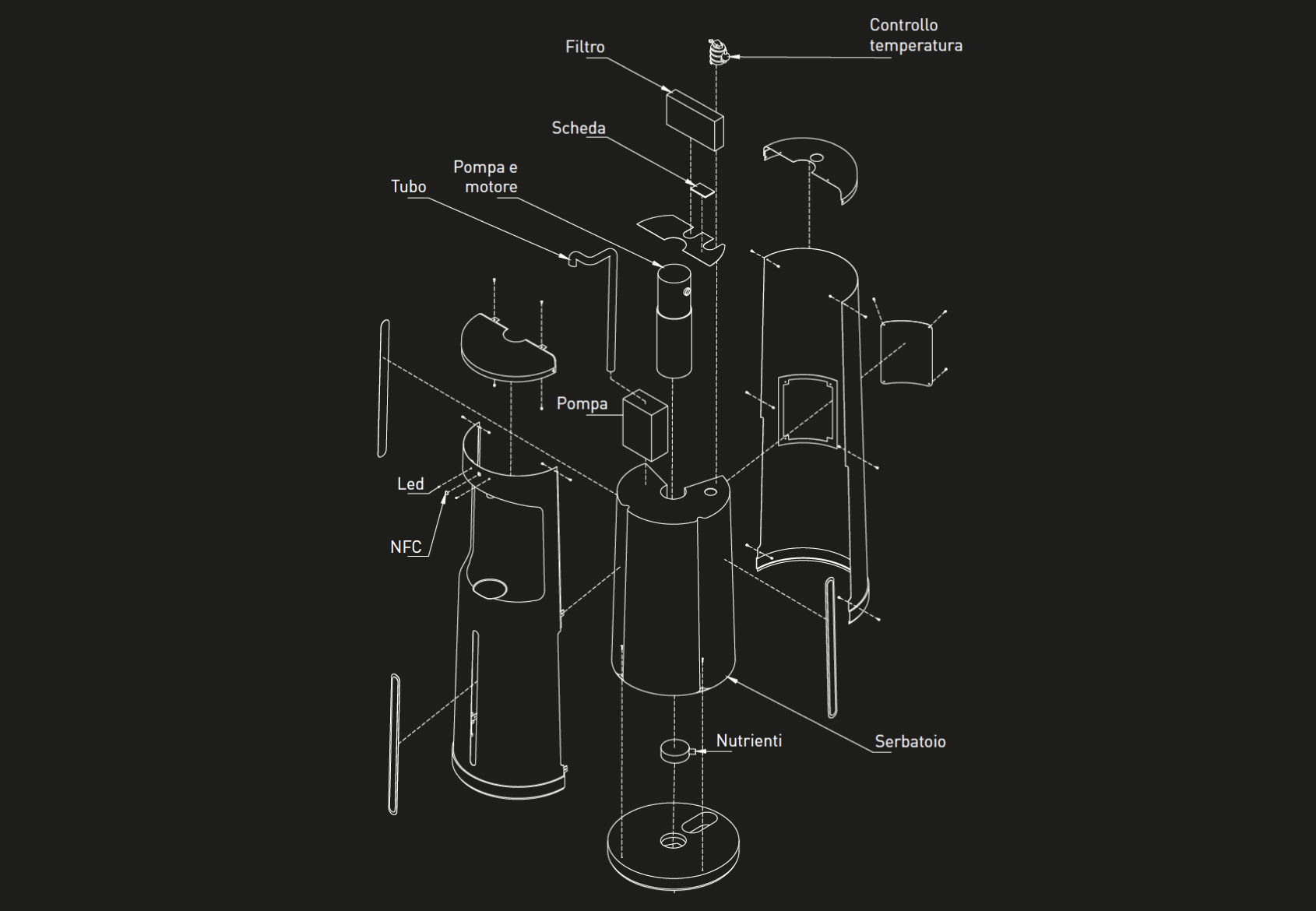 Controllo temperatura

Filtro

Scheda

Pompa e motore

Tubo

Pompa

Led

NFC

Nutrienti

Serbatoio